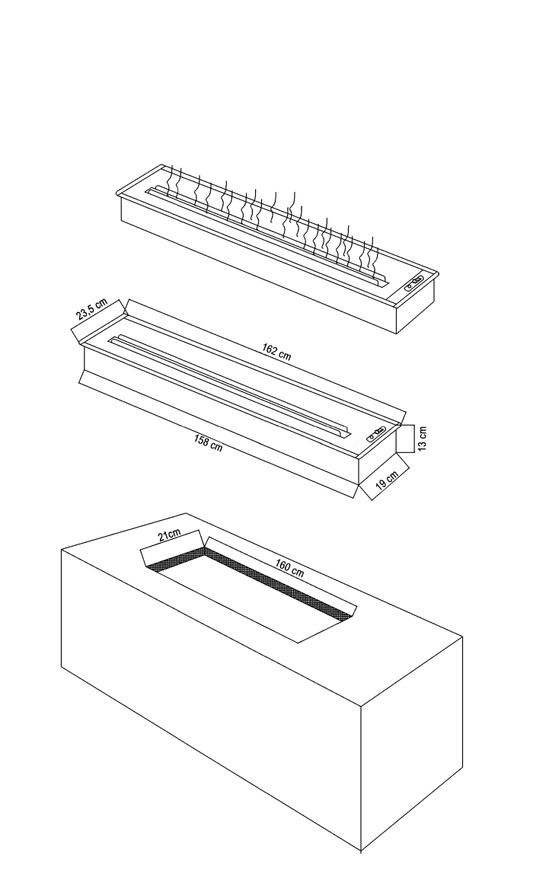 23,5 cm

162 cm

158 cm

13 cm

19 cm

21cm

160 cm